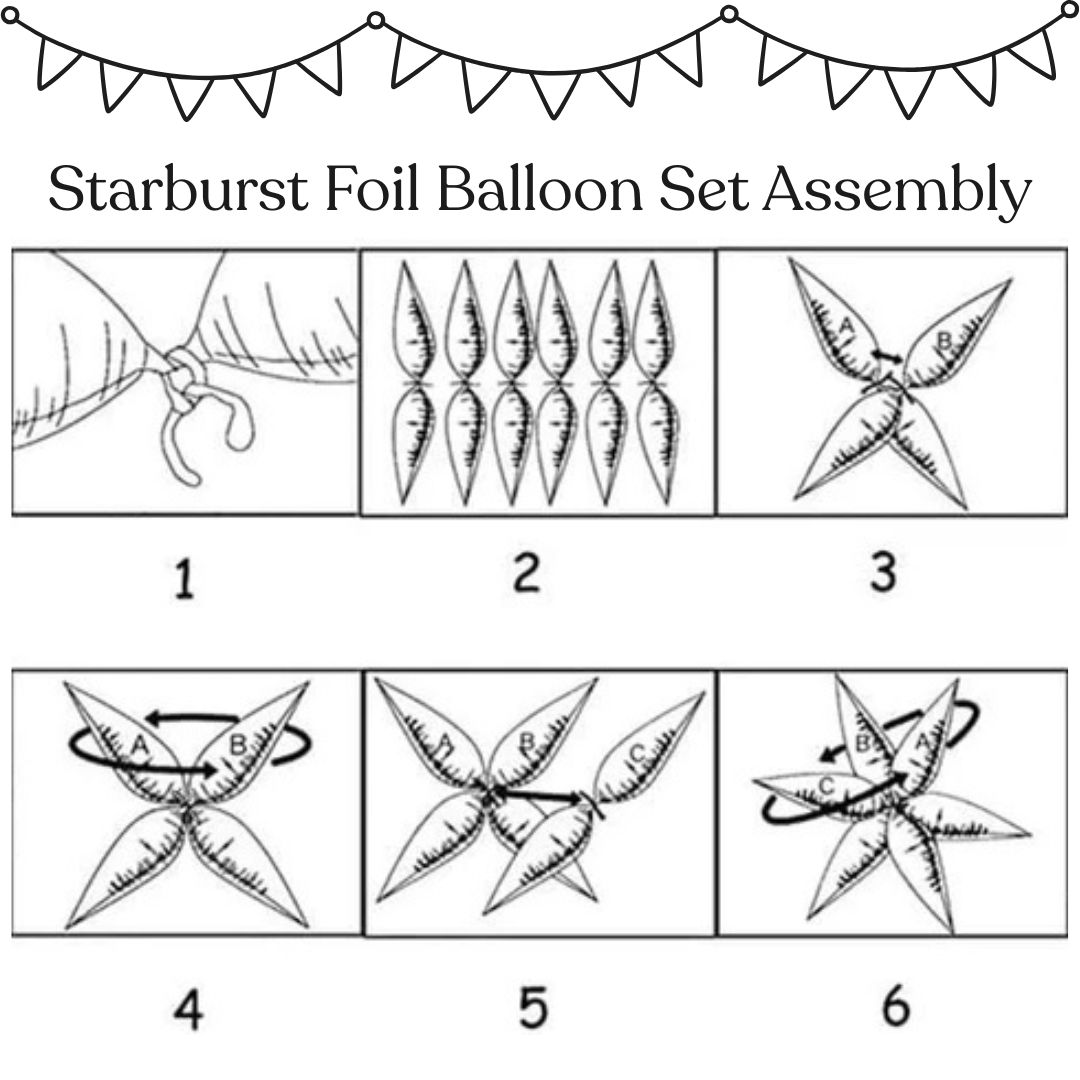 Starburst Foil Balloon Set Assembly

A B

1 2 3

A B

A B C

B A C

4 5 6